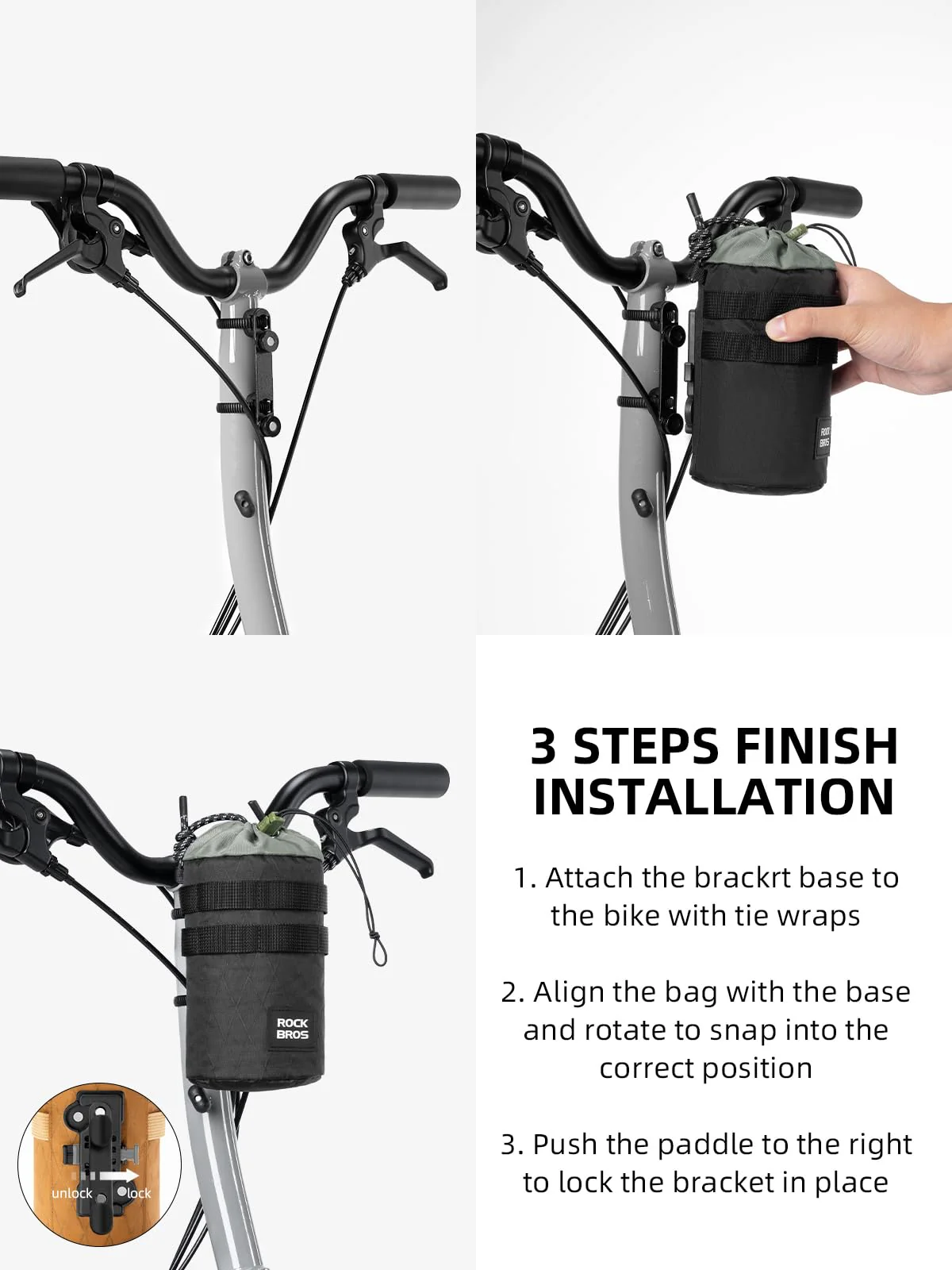 ROCK BROS

ROCK BROS

unlock

lock

3 STEPS FINISH INSTALLATION

1. Attach the brackrt base to the bike with tie wraps

2. Align the bag with the base and rotate to snap into the correct position

3. Push the paddle to the right to lock the bracket in place